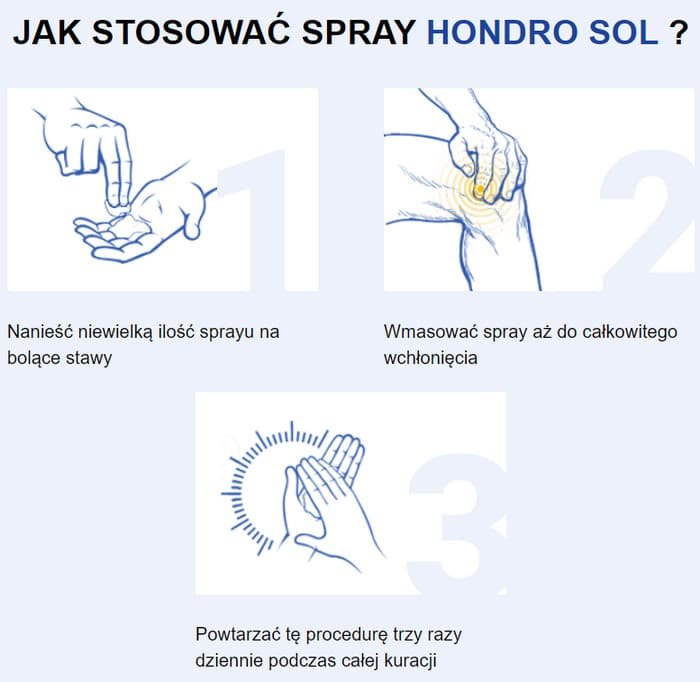 JAK STOSOWAĆ SPRAY HONDRO SOL ?

1

Nanieść niewielką ilość sprayu na bolące stawy

2

Wmasować spray aż do całkowitego wchłonięcia

3

Powtarzać tę procedurę trzy razy dziennie podczas całej kuracji